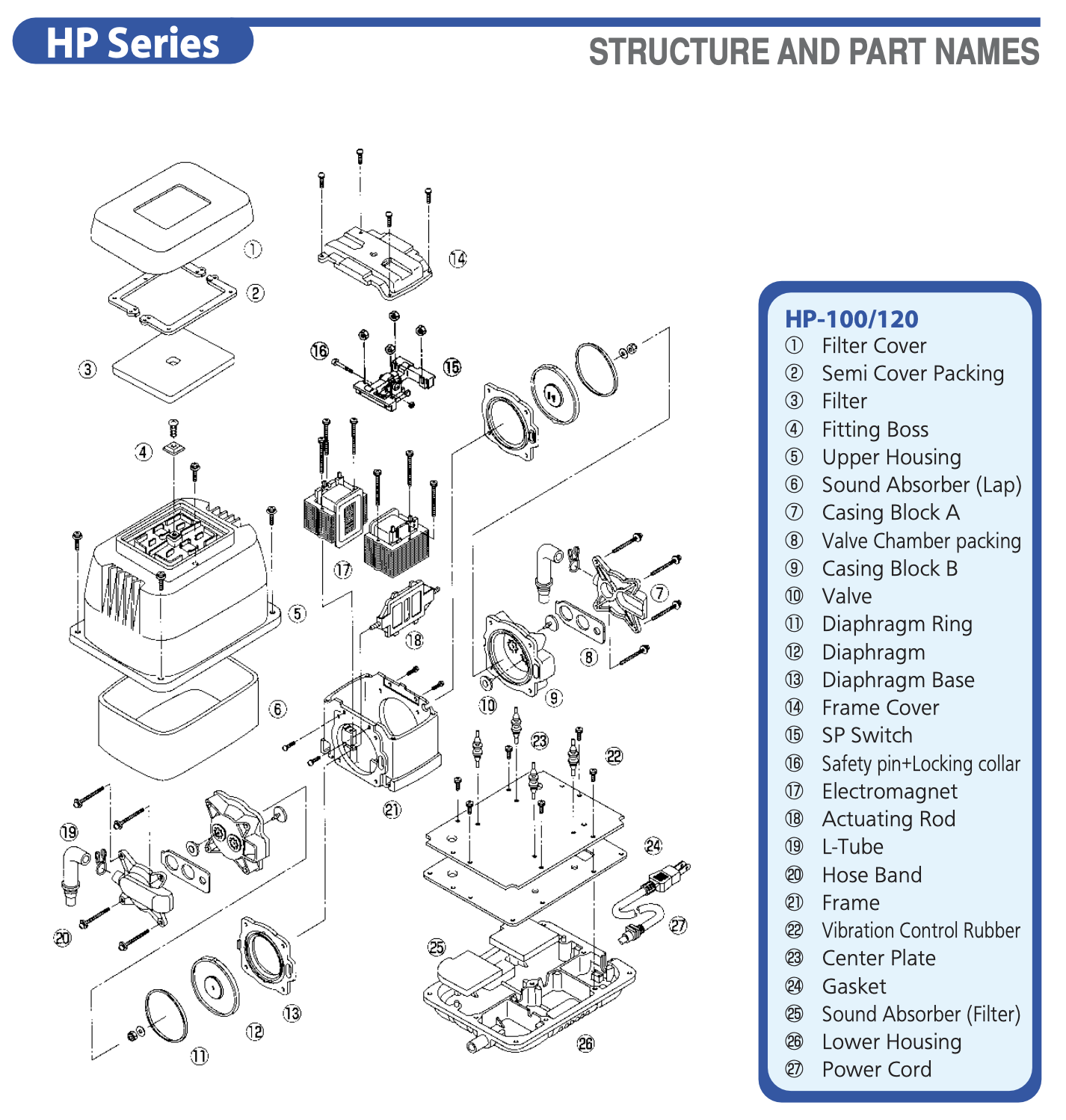 HP Series

STRUCTURE AND PART NAMES

①
②
③
④
⑤
⑥
⑦
⑧
⑨
⑩
⑪
⑫
⑬
⑭
⑮
⑯
⑰
⑱
⑲
⑳
㉑
㉒
㉓
㉔
㉕
㉖
㉗

HP-100/120
① Filter Cover
② Semi Cover Packing
③ Filter
④ Fitting Boss
⑤ Upper Housing
⑥ Sound Absorber (Lap)
⑦ Casing Block A
⑧ Valve Chamber packing
⑨ Casing Block B
⑩ Valve
⑪ Diaphragm Ring
⑫ Diaphragm
⑬ Diaphragm Base
⑭ Frame Cover
⑮ SP Switch
⑯ Safety pin+Locking collar
⑰ Electromagnet
⑱ Actuating Rod
⑲ L-Tube
⑳ Hose Band
㉑ Frame
㉒ Vibration Control Rubber
㉓ Center Plate
㉔ Gasket
㉕ Sound Absorber (Filter)
㉖ Lower Housing
㉗ Power Cord